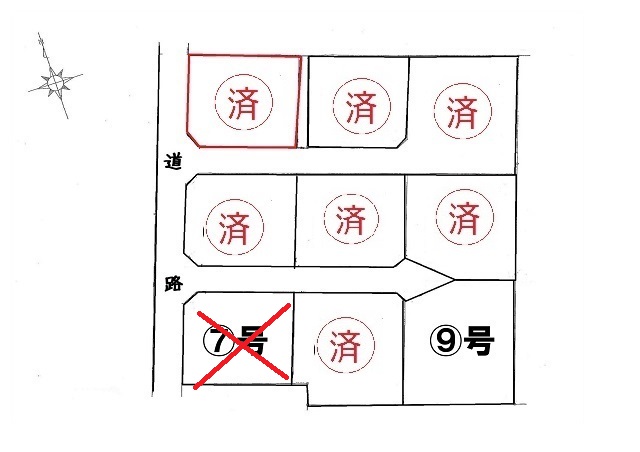 済

済

済

道

済

済

済

路

⑦号

済

⑨号